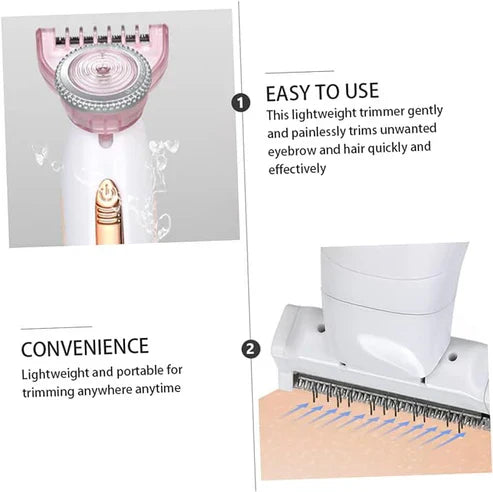 1

EASY TO USE

This lightweight trimmer gently and painlessly trims unwanted eyebrow and hair quickly and effectively

CONVENIENCE

Lightweight and portable for trimming anywhere anytime

2